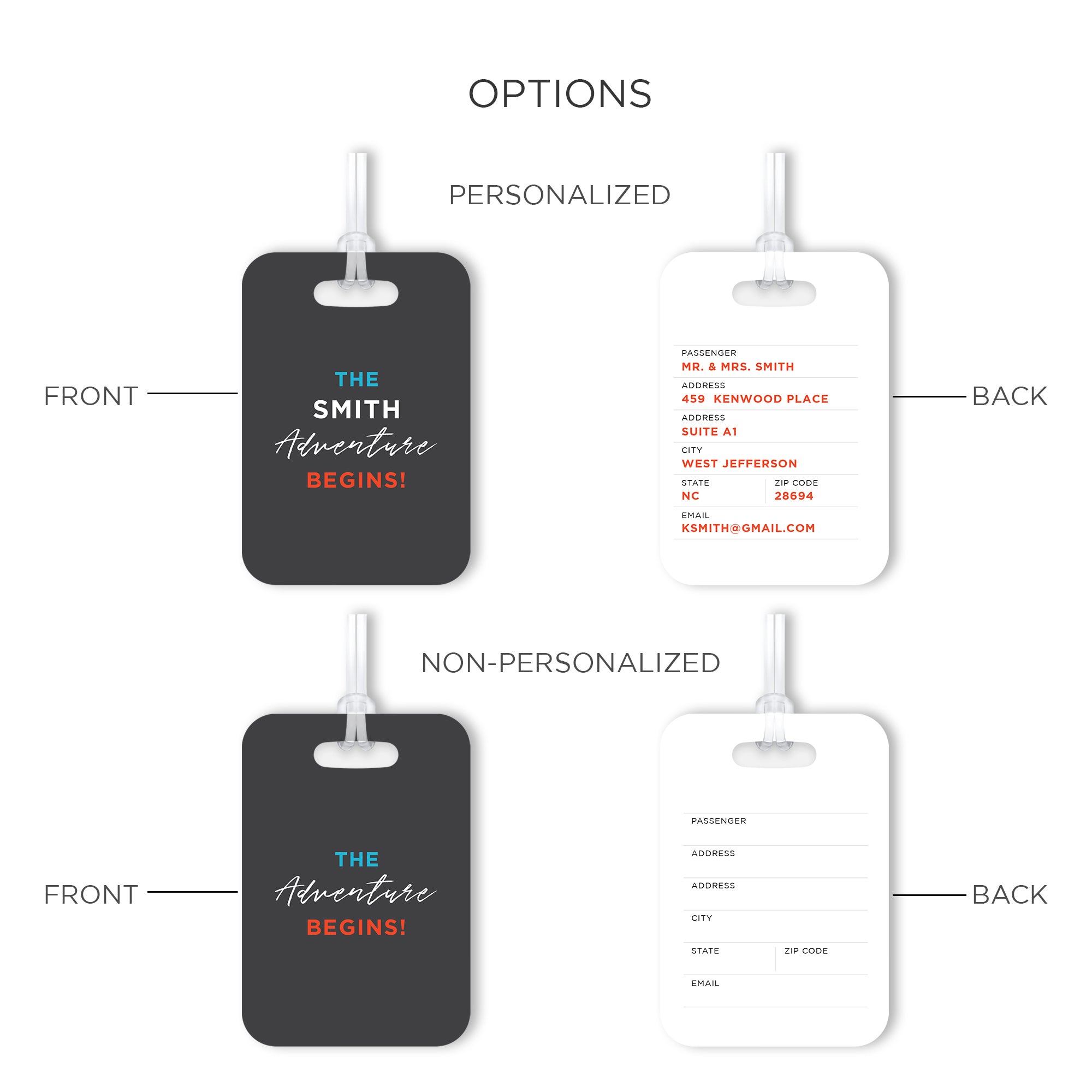 OPTIONS

PERSONALIZED

FRONT

THE
SMITH
Adventure
BEGINS!

PASSENGER
MR. & MRS. SMITH
ADDRESS
459 KENWOOD PLACE
ADDRESS
SUITE A1
CITY
WEST JEFFERSON
STATE
NC
ZIP CODE
28694
EMAIL
KSMITH@GMAIL.COM

BACK

NON-PERSONALIZED

FRONT

THE
Adventure
BEGINS!

PASSENGER
ADDRESS
ADDRESS
CITY
STATE
ZIP CODE
EMAIL

BACK